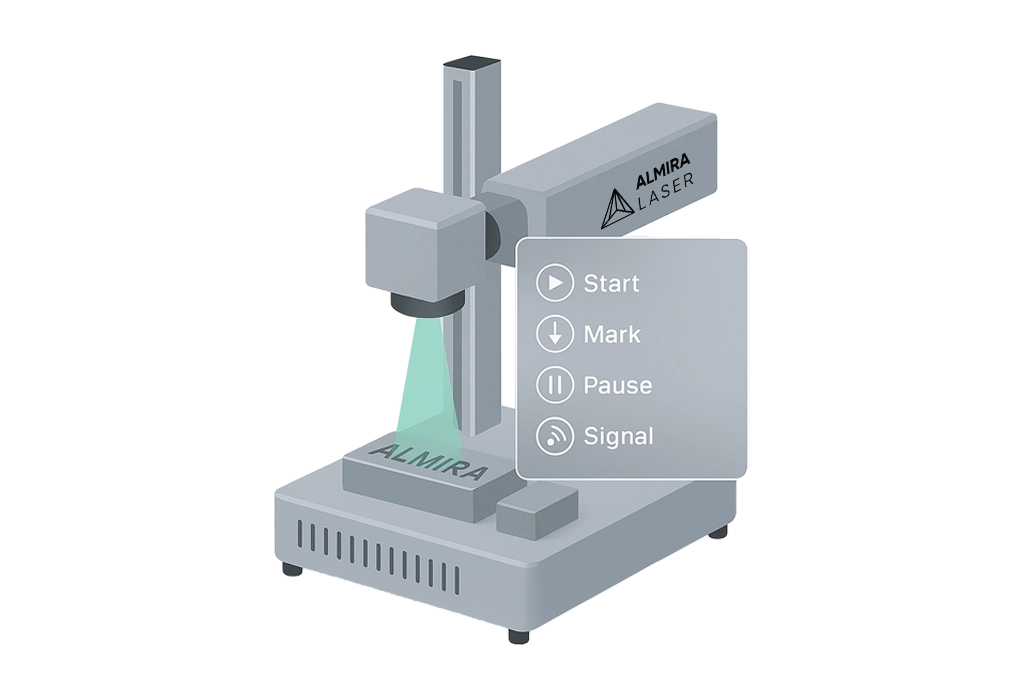 ALMIRA
LASER

Start
Mark
Pause
Signal

ALMIRA